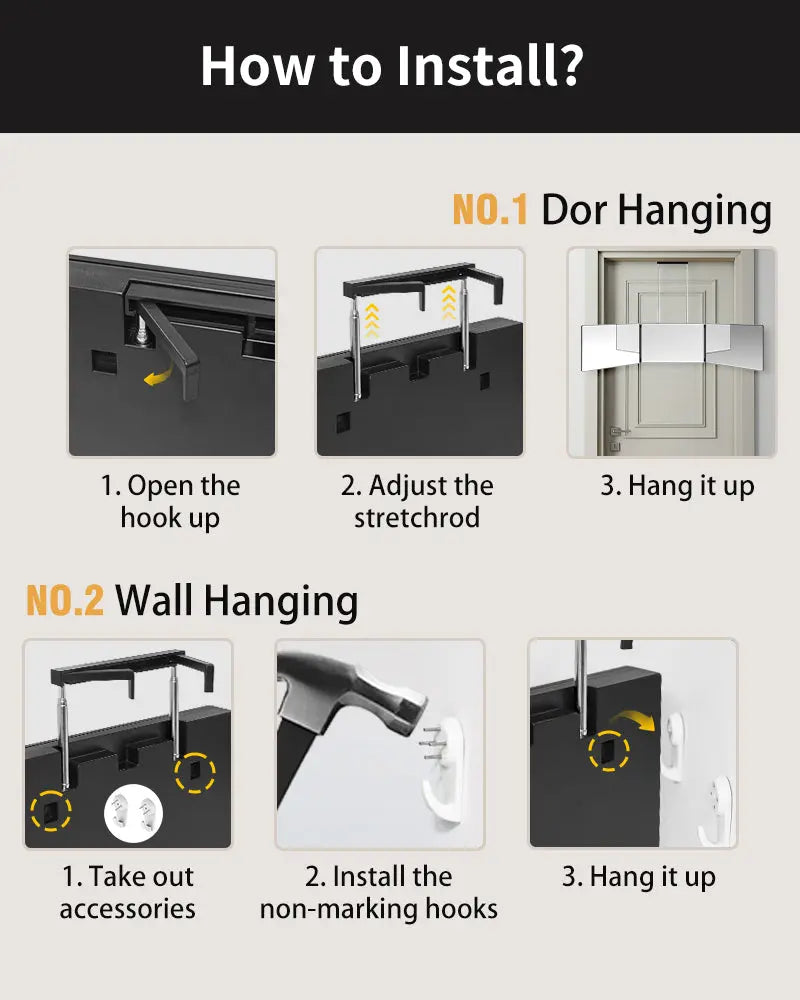 How to Install?

NO.1 Dor Hanging

1. Open the hook up

2. Adjust the stretchrod

3. Hang it up

NO.2 Wall Hanging

1. Take out accessories

2. Install the non-marking hooks

3. Hang it up