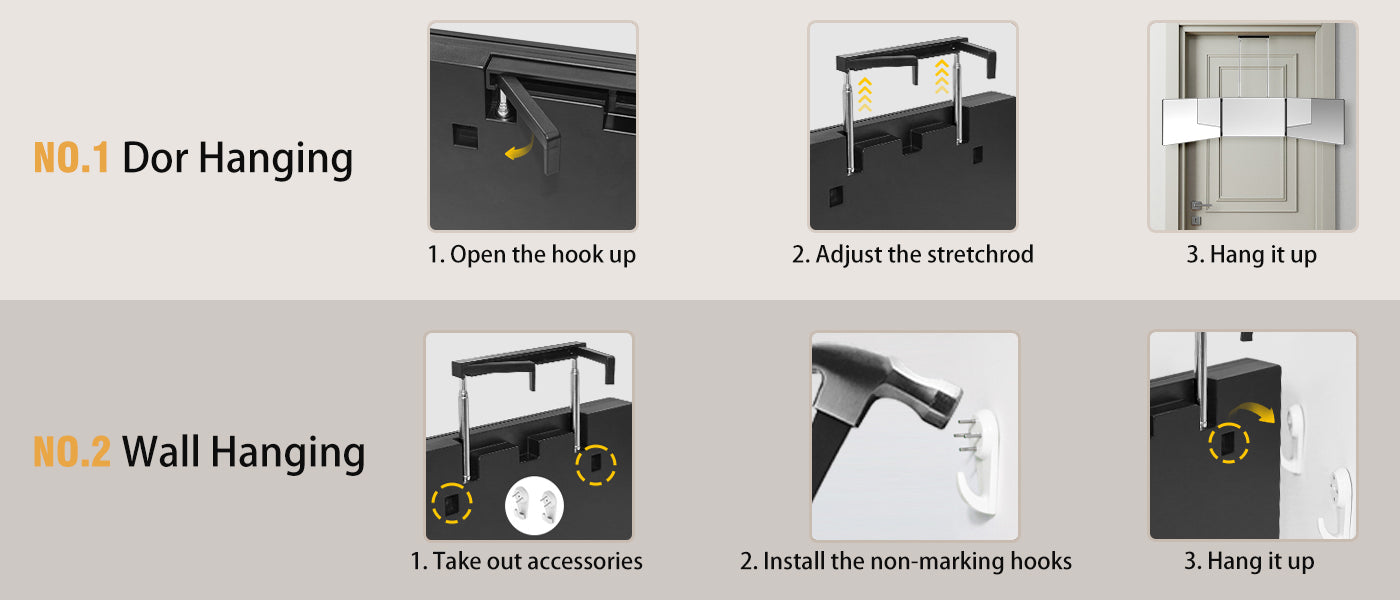 NO.1 Dor Hanging

1. Open the hook up

2. Adjust the stretchrod

3. Hang it up

NO.2 Wall Hanging

1. Take out accessories

2. Install the non-marking hooks

3. Hang it up